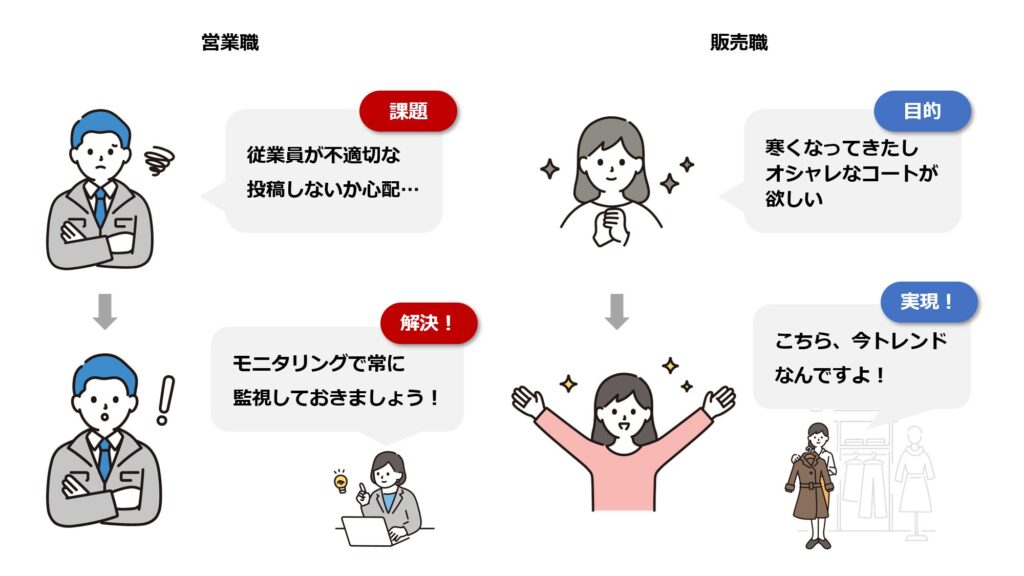 営業職

課題

従業員が不適切な投稿しないか心配…

解決！

モニタリングで常に監視しておきましょう！

販売職

目的

寒くなってきたしオシャレなコートが欲しい

実現！

こちら、今トレンドなんですよ！